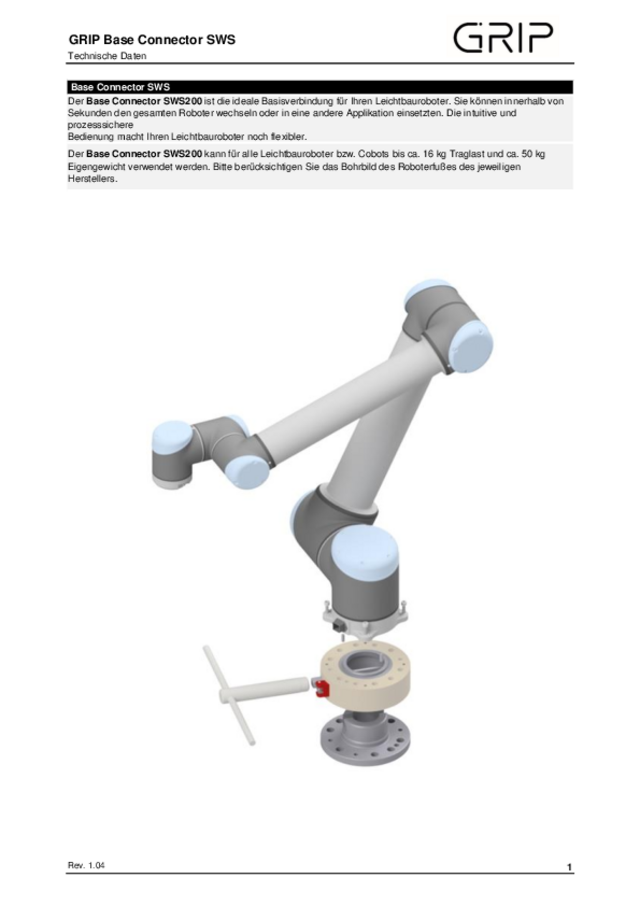 GRIP Base Connector SWS
Technische Daten

GRIP

Base Connector SWS

Der Base Connector SWS200 ist die ideale Basisverbindung für Ihren Leichtbauroboter. Sie können innerhalb von Sekunden den gesamten Roboter wechseln oder in eine andere Applikation einsetzten. Die intuitive und prozesssichere
Bedienung macht Ihren Leichtbauroboter noch flexibler.

Der Base Connector SWS200 kann für alle Leichtbauroboter bzw. Cobots bis ca. 16 kg Traglast und ca. 50 kg Eigengewicht verwendet werden. Bitte berücksichtigen Sie das Bohrbild des Roboterfußes des jeweiligen Herstellers.

Rev. 1.04

1